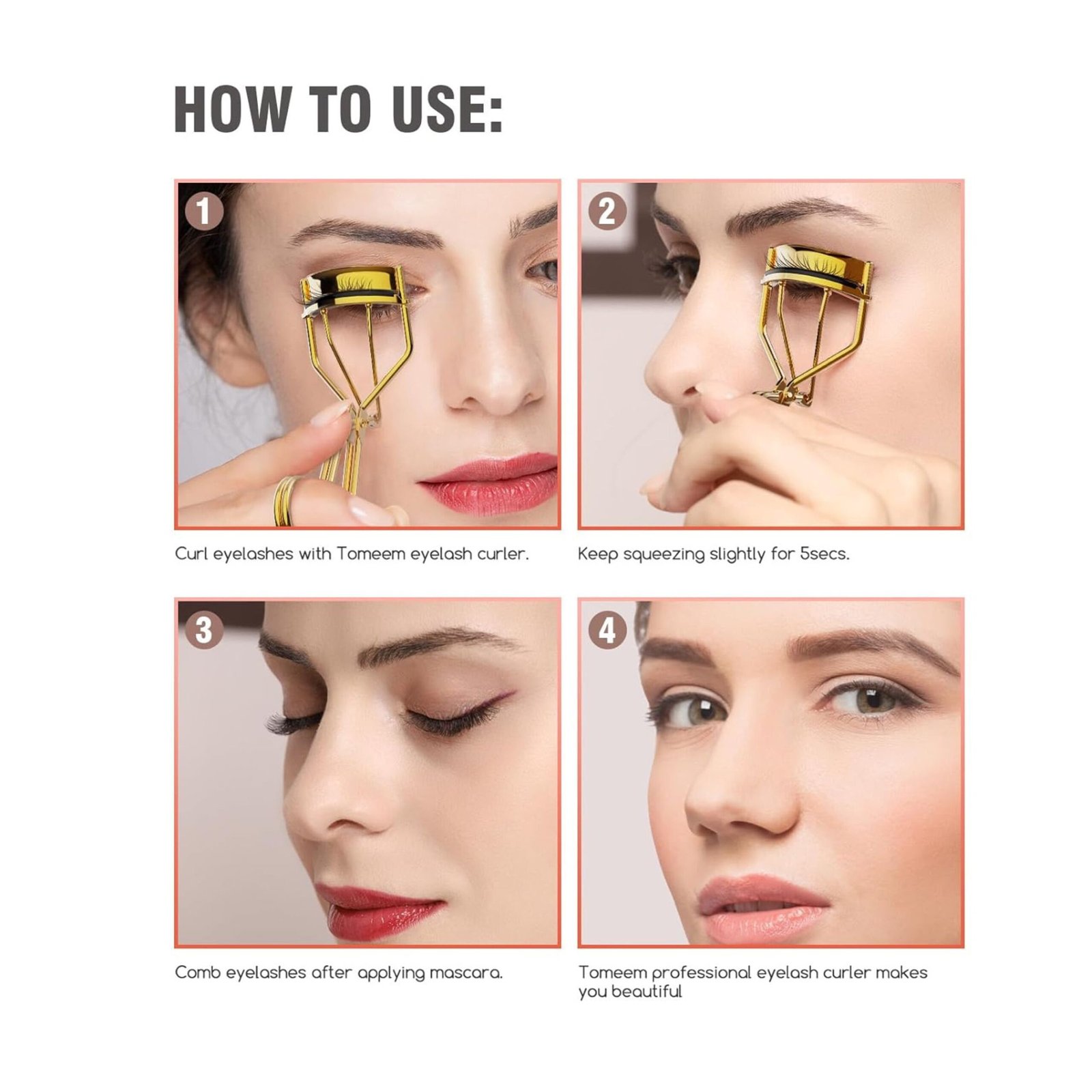 HOW TO USE:

1

Curl eyelashes with Tomeem eyelash curler.

2

Keep squeezing slightly for 5secs.

3

Comb eyelashes after applying mascara.

4

Tomeem professional eyelash curler makes you beautiful