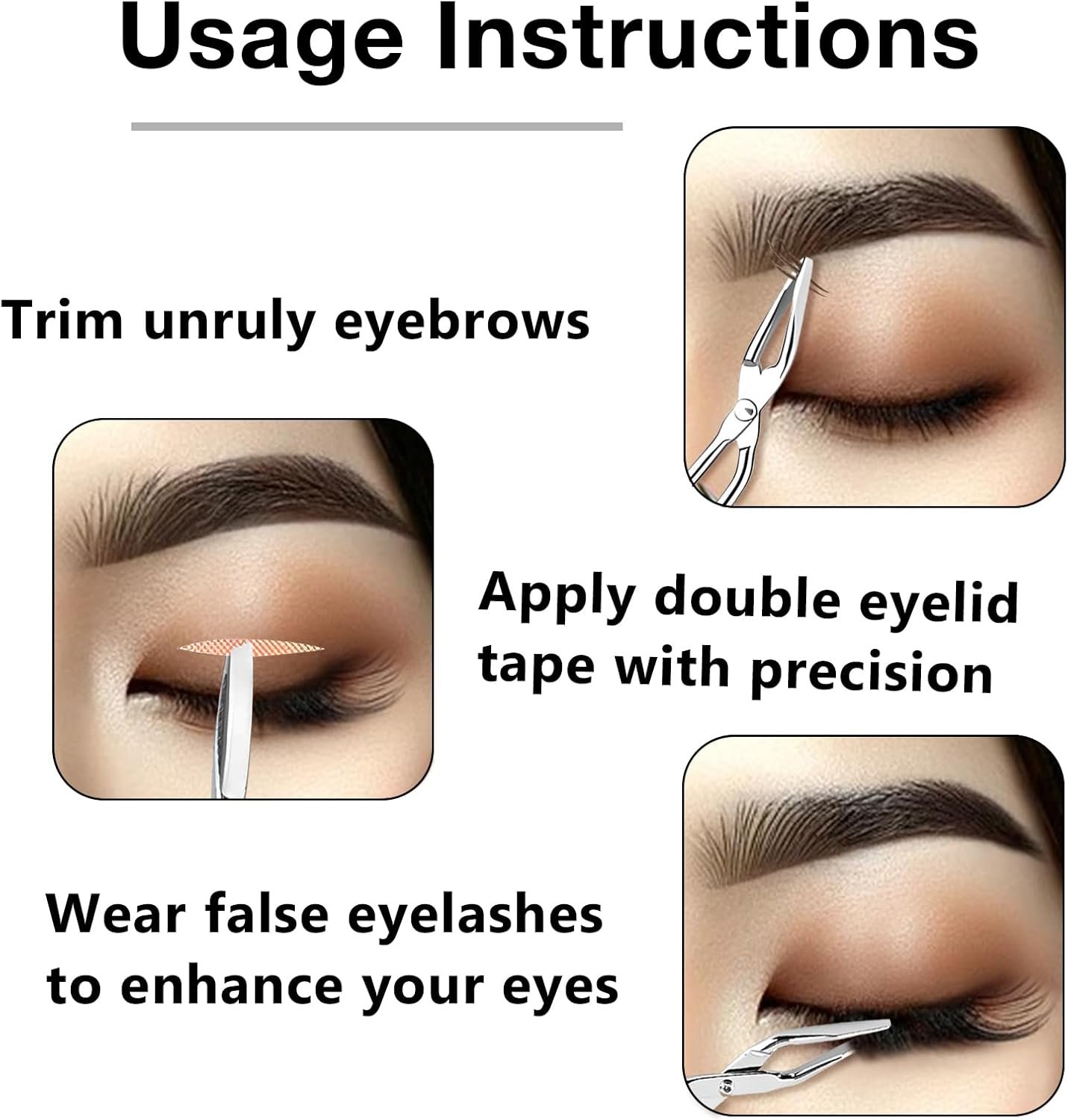 Usage Instructions

Trim unruly eyebrows

Apply double eyelid tape with precision

Wear false eyelashes to enhance your eyes